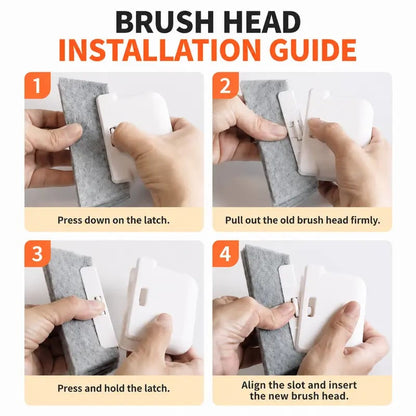 BRUSH HEAD
INSTALLATION GUIDE

1
Press down on the latch.

2
Pull out the old brush head firmly.

3
Press and hold the latch.

4
Align the slot and insert the new brush head.